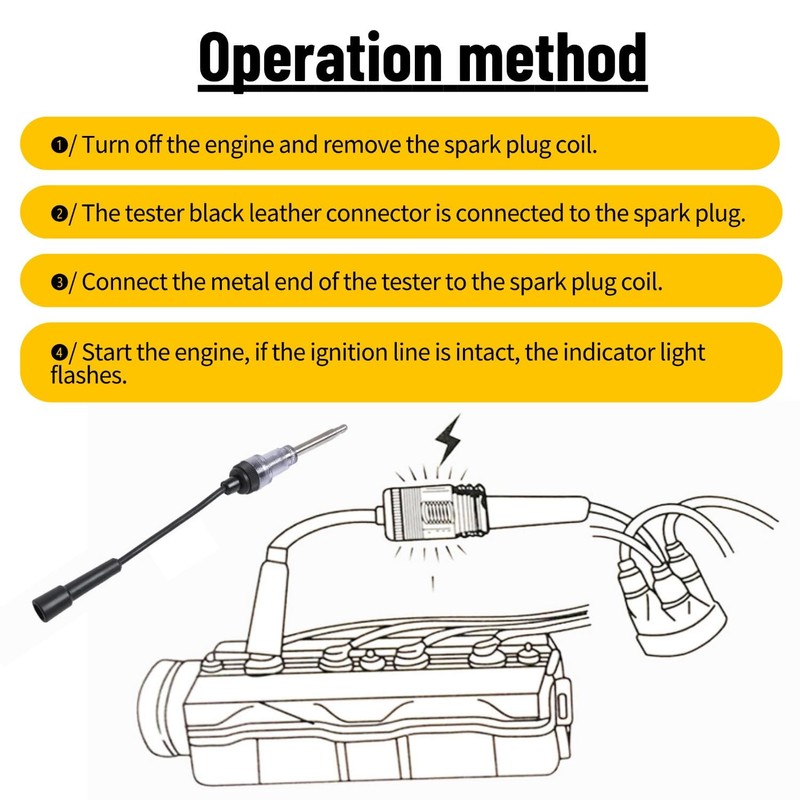 Operation method

❶/ Turn off the engine and remove the spark plug coil.

❷/ The tester black leather connector is connected to the spark plug.

❸/ Connect the metal end of the tester to the spark plug coil.

❹/ Start the engine, if the ignition line is intact, the indicator light flashes.