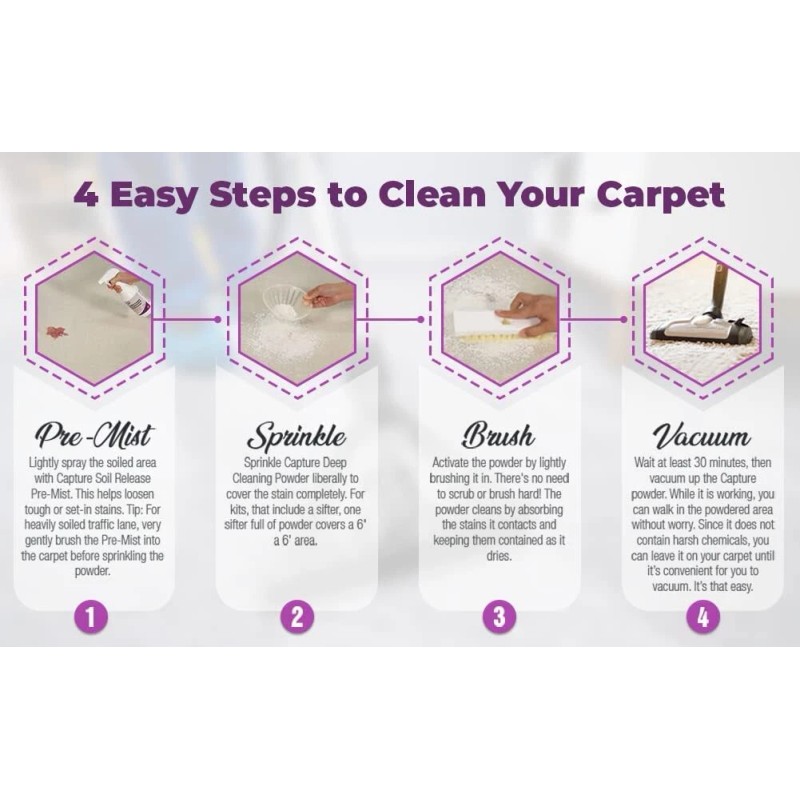 4 Easy Steps to Clean Your Carpet

Pre-Mist
Lightly spray the soiled area with Capture Soil Release Pre-Mist. This helps loosen tough or set-in stains. Tip: For heavily soiled traffic lane, very gently brush the Pre-Mist into the carpet before sprinkling the powder.

1

Sprinkle
Sprinkle Capture Deep Cleaning Powder liberally to cover the stain completely. For kits, that include a sifter, one sifter full of powder covers a 6' a 6' area.

2

Brush
Activate the powder by lightly brushing it in. There's no need to scrub or brush hard! The powder cleans by absorbing the stains it contacts and keeping them contained as it dries.

3

Vacuum
Wait at least 30 minutes, then vacuum up the Capture powder. While it is working, you can walk in the powdered area without worry. Since it does not contain harsh chemicals, you can leave it on your carpet until it's convenient for you to vacuum. It's that easy.

4