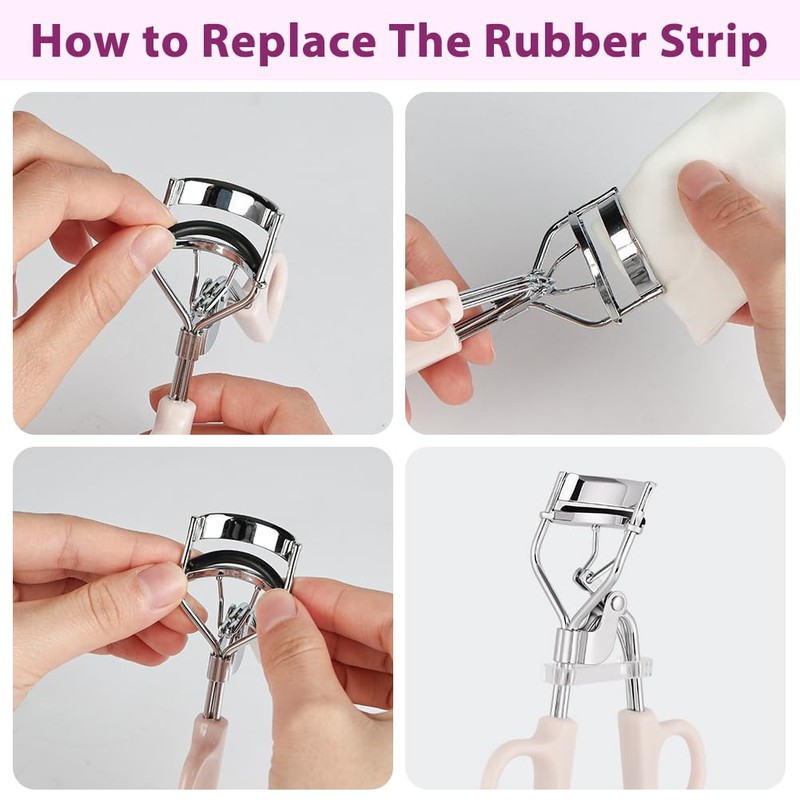 How to Replace The Rubber Strip