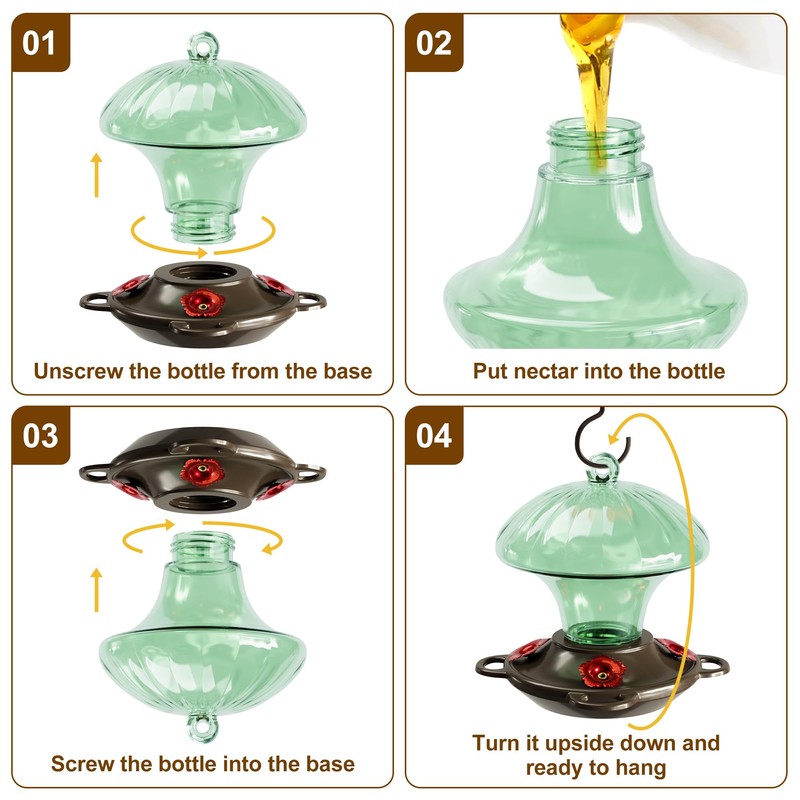 01

Unscrew the bottle from the base

02

Put nectar into the bottle

03

Screw the bottle into the base

04

Turn it upside down and ready to hang