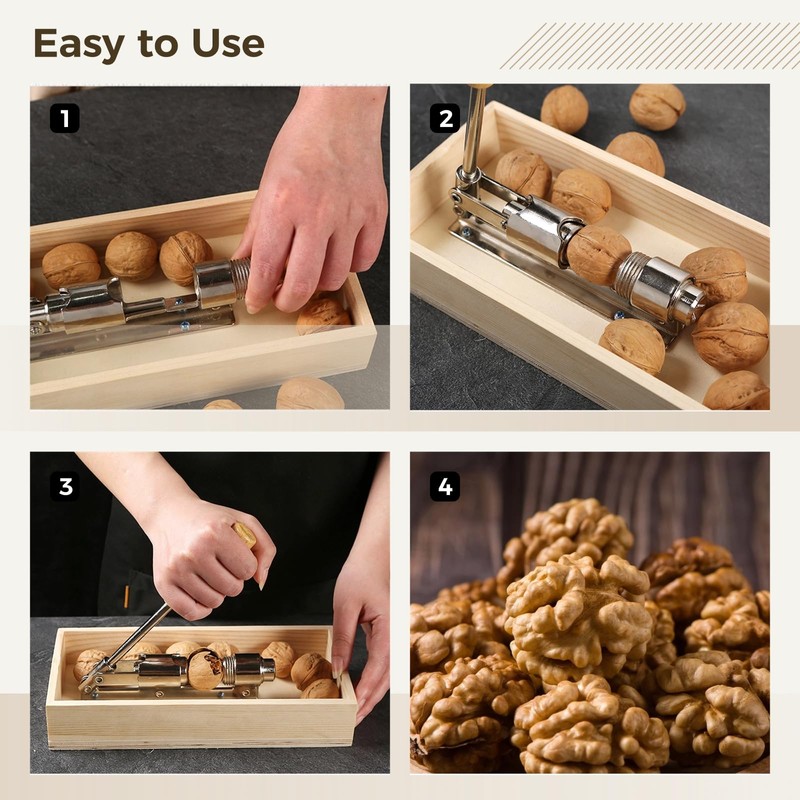 Easy to Use

1

2

3

4