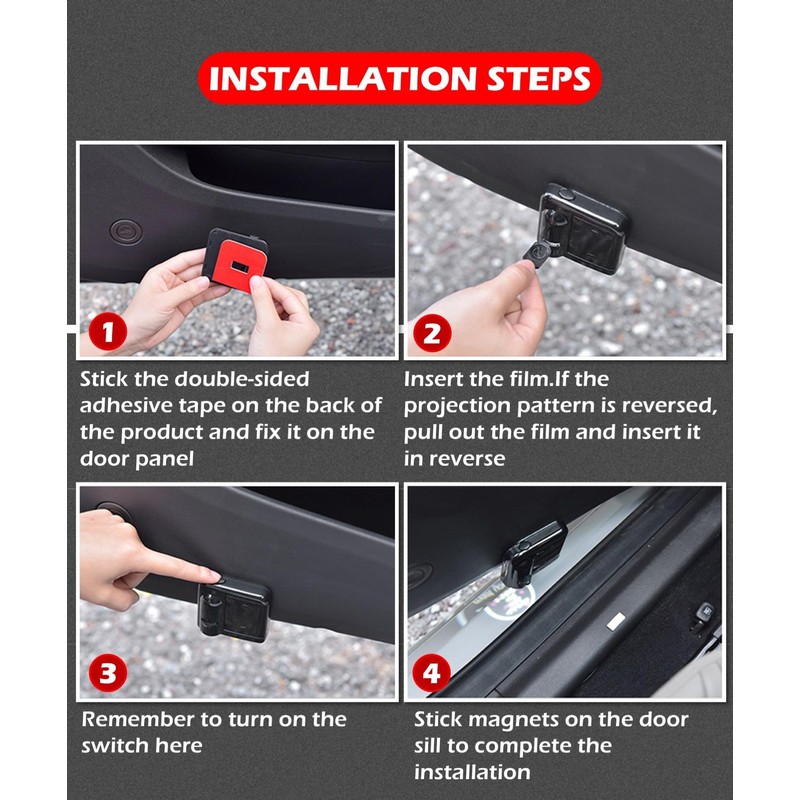 INSTALLATION STEPS

1

Stick the double-sided adhesive tape on the back of the product and fix it on the door panel

2

Insert the film.If the projection pattern is reversed, pull out the film and insert it in reverse

3

Remember to turn on the switch here

4

Stick magnets on the door sill to complete the installation