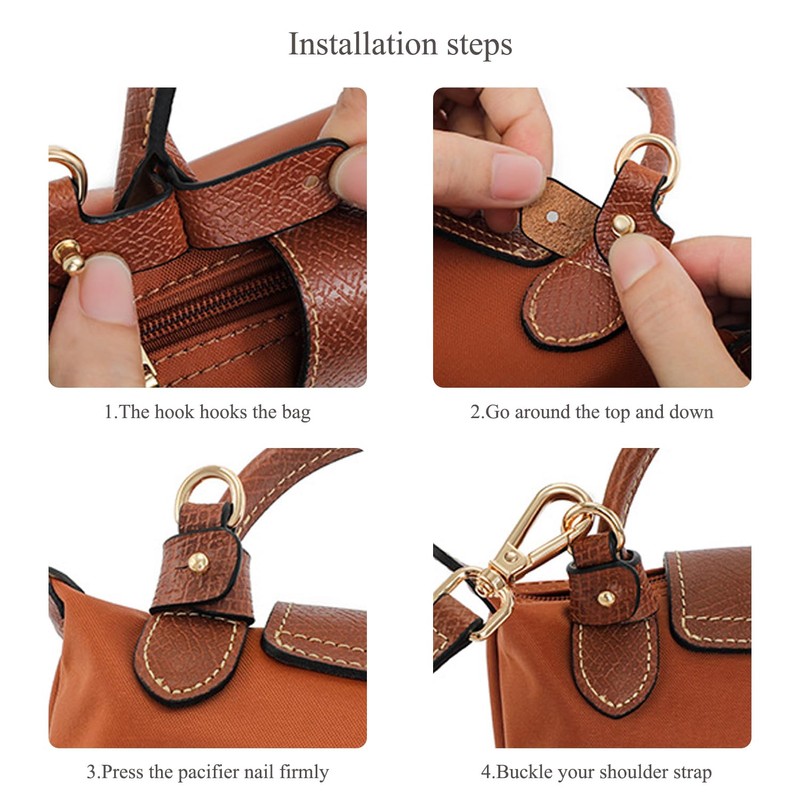 Installation steps

1.The hook hooks the bag

2.Go around the top and down

3.Press the pacifier nail firmly

4.Buckle your shoulder strap