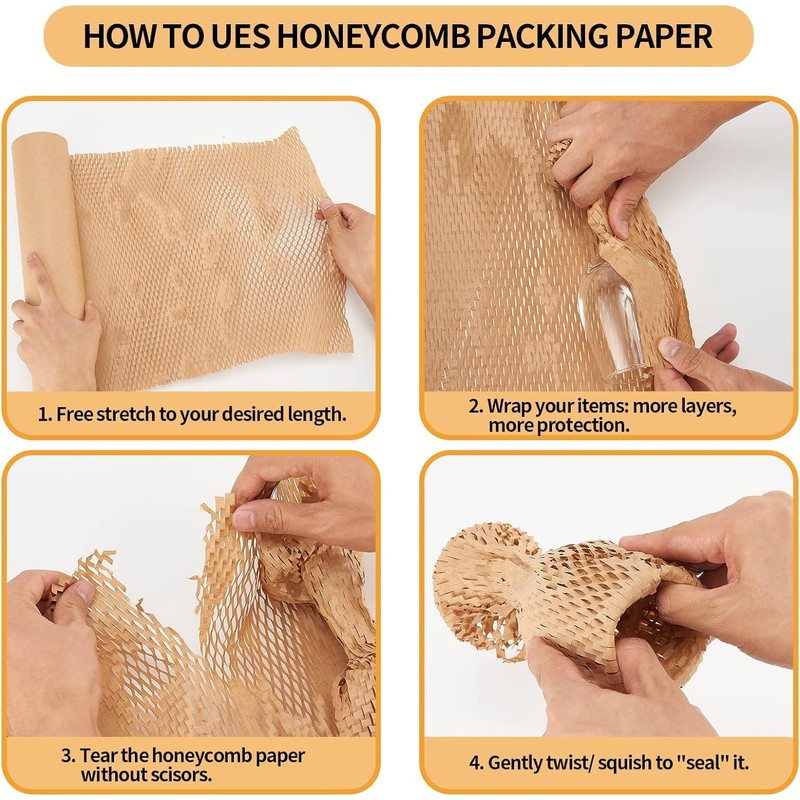 HOW TO UES HONEYCOMB PACKING PAPER

1. Free stretch to your desired length.

2. Wrap your items: more layers, more protection.

3. Tear the honeycomb paper without scisors.

4. Gently twist/ squish to "seal" it.