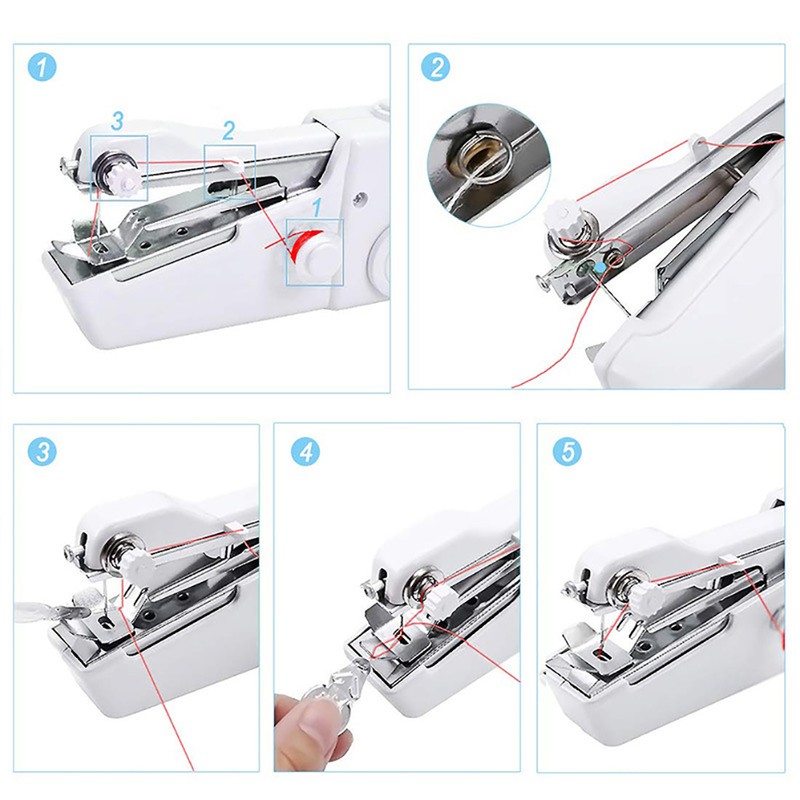 1
3
2
1

2

3

4

5