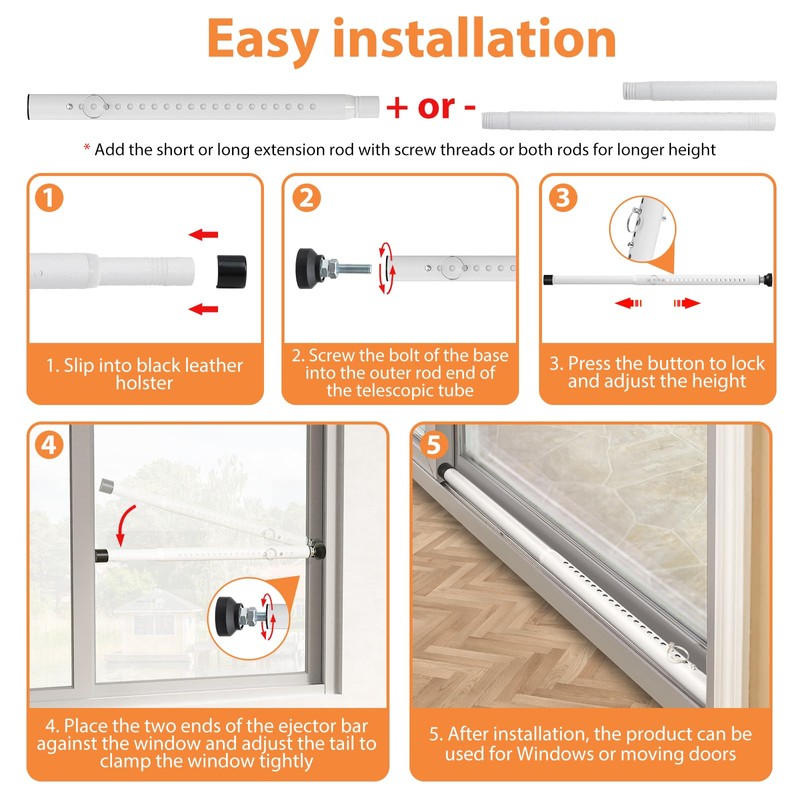 Easy installation

+ or -

* Add the short or long extension rod with screw threads or both rods for longer height

1

1. Slip into black leather holster

2

2. Screw the bolt of the base into the outer rod end of the telescopic tube

3

3. Press the button to lock and adjust the height

4

4. Place the two ends of the ejector bar against the window and adjust the tail to clamp the window tightly

5

5. After installation, the product can be used for Windows or moving doors