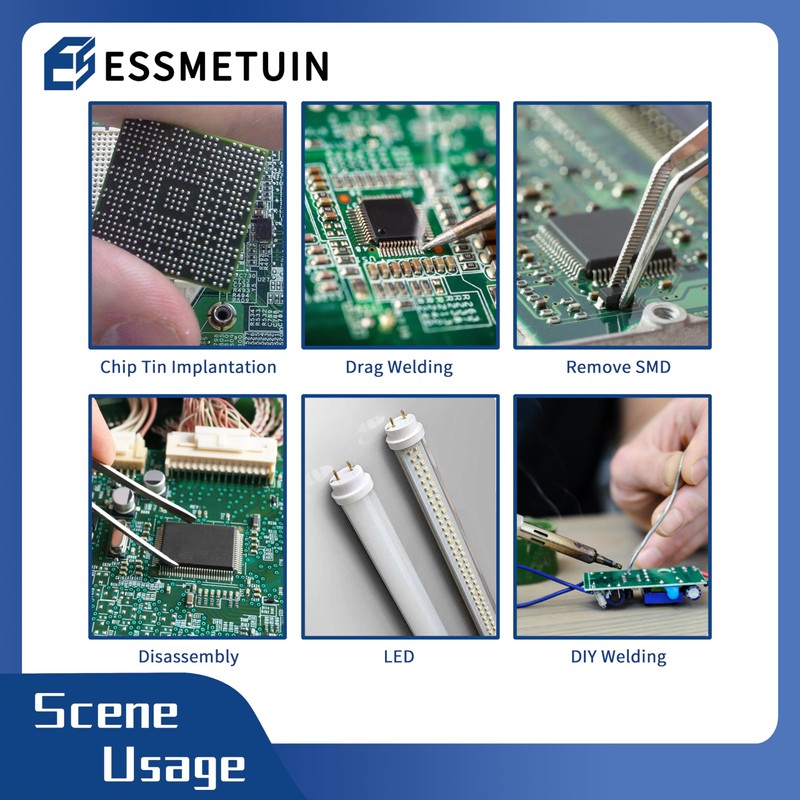 ESSMETUIN

Chip Tin Implantation

Drag Welding

Remove SMD

Disassembly

LED

DIY Welding

Scene Usage