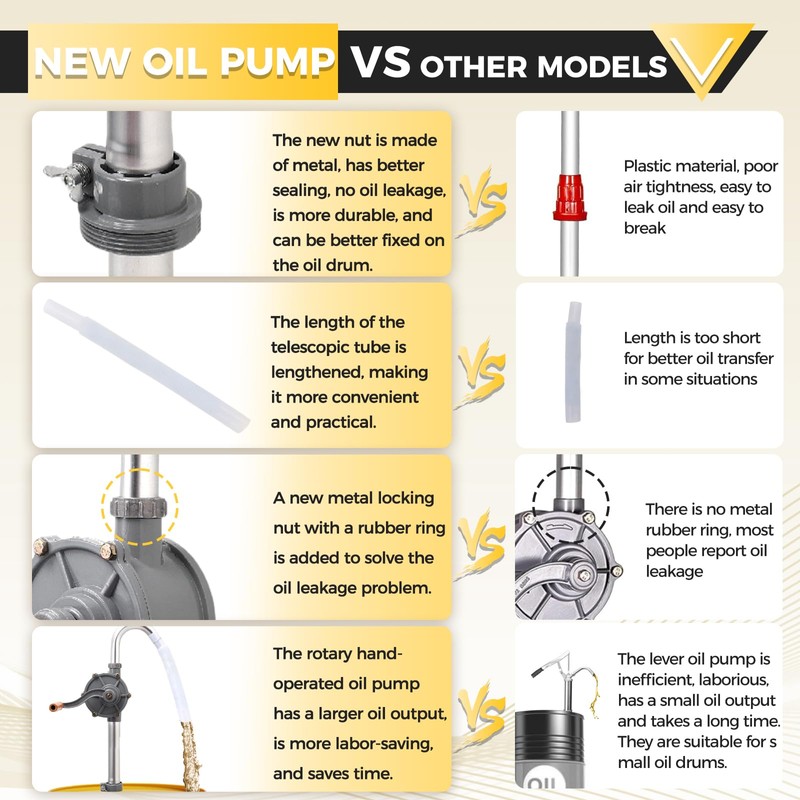 NEW OIL PUMP VS OTHER MODELS

The new nut is made of metal, has better sealing, no oil leakage, is more durable, and can be better fixed on the oil drum.

VS

Plastic material, poor air tightness, easy to leak oil and easy to break

The length of the telescopic tube is lengthened, making it more convenient and practical.

VS

Length is too short for better oil transfer in some situations

A new metal locking nut with a rubber ring is added to solve the oil leakage problem.

VS

There is no metal rubber ring, most people report oil leakage

The rotary hand-operated oil pump has a larger oil output, is more labor-saving, and saves time.

VS

The lever oil pump is inefficient, laborious, has a small oil output and takes a long time. They are suitable for s mall oil drums.

OIL