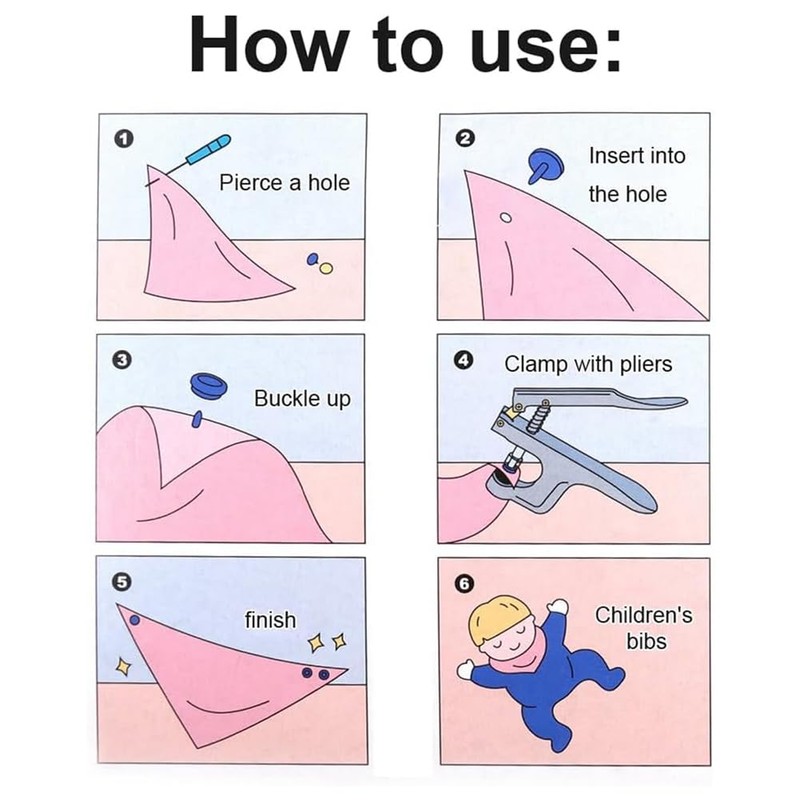 How to use:

1 Pierce a hole

2 Insert into the hole

3 Buckle up

4 Clamp with pliers

5 finish

6 Children's bibs