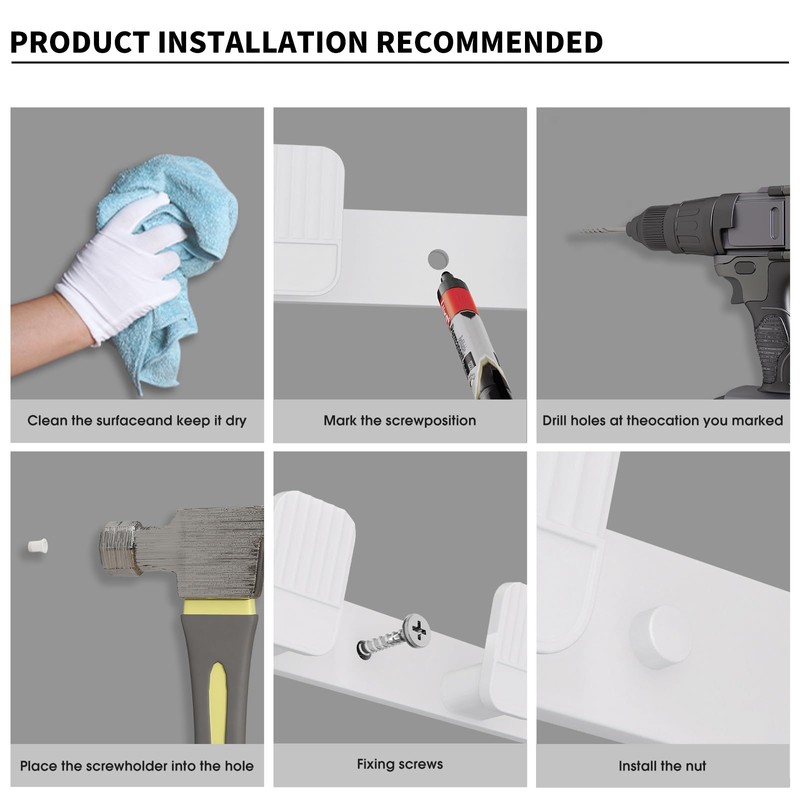 PRODUCT INSTALLATION RECOMMENDED

Clean the surfaceand keep it dry

Mark the screwposition

Drill holes at theocation you marked

Place the screwholder into the hole

Fixing screws

Install the nut