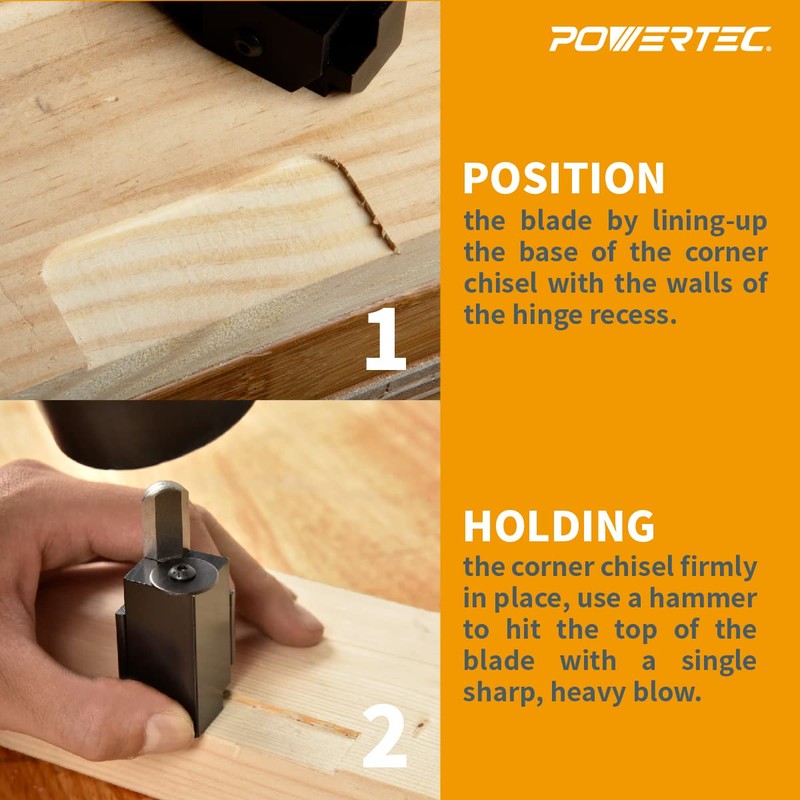 POWERTEC.

1

POSITION
the blade by lining-up the base of the corner chisel with the walls of the hinge recess.

2

HOLDING
the corner chisel firmly in place, use a hammer to hit the top of the blade with a single sharp, heavy blow.