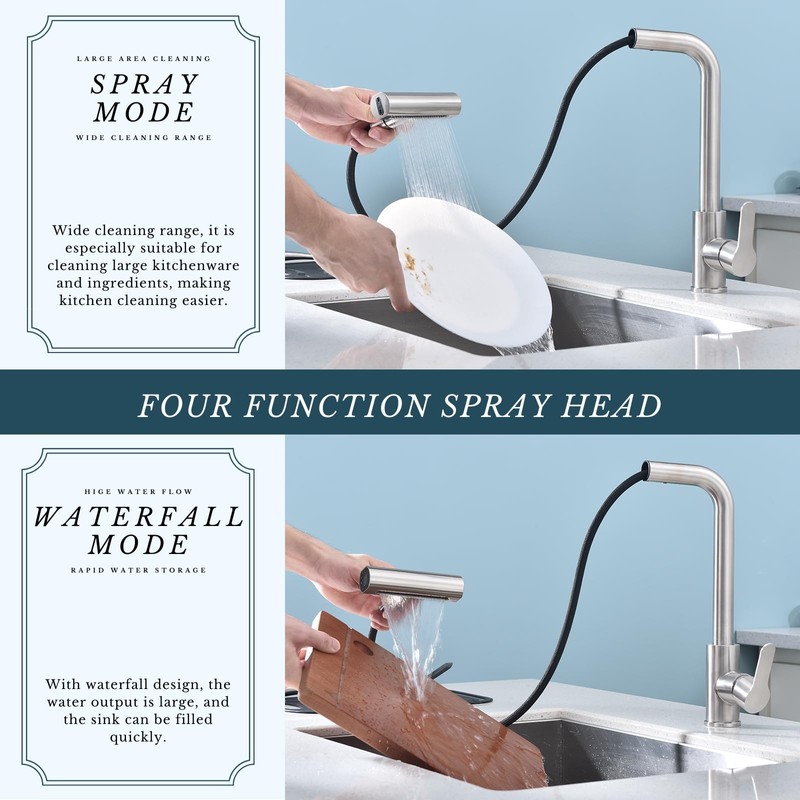 LARGE AREA CLEANING

SPRAY MODE

WIDE CLEANING RANGE

Wide cleaning range, it is especially suitable for cleaning large kitchenware and ingredients, making kitchen cleaning easier.

FOUR FUNCTION SPRAY HEAD

HIGE WATER FLOW

WATERFALL MODE

RAPID WATER STORAGE

With waterfall design, the water output is large, and the sink can be filled quickly.