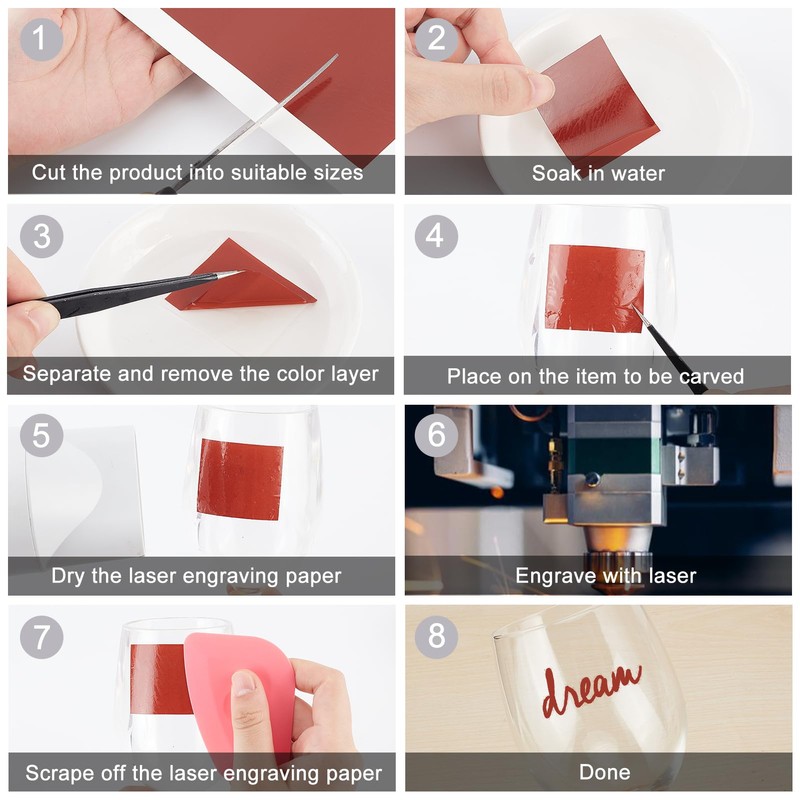 1
Cut the product into suitable sizes

2
Soak in water

3
Separate and remove the color layer

4
Place on the item to be carved

5
Dry the laser engraving paper

6
Engrave with laser

7
Scrape off the laser engraving paper

8
dream
Done