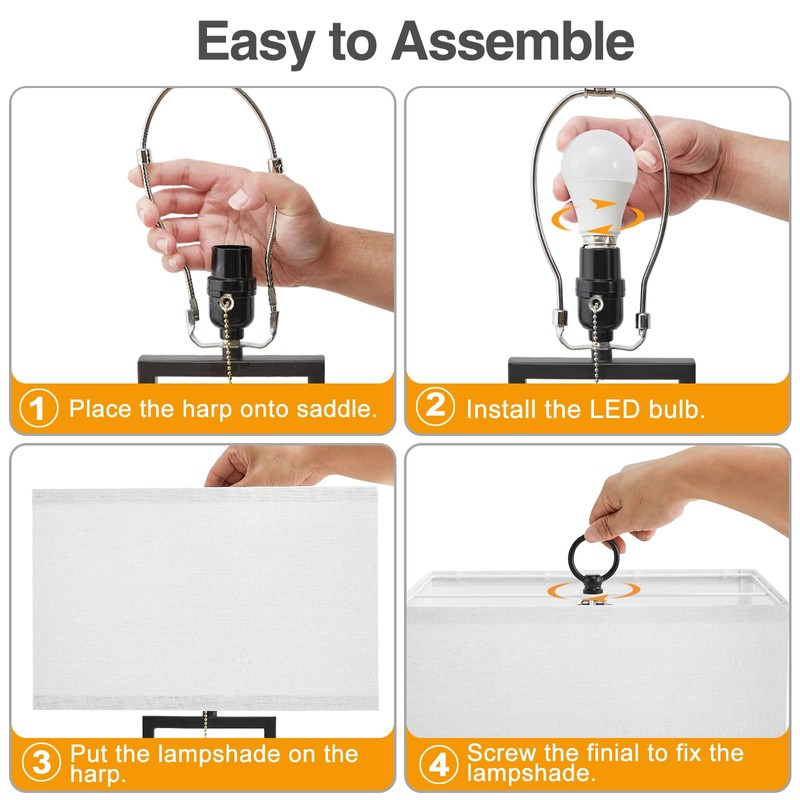 Easy to Assemble

1 Place the harp onto saddle.

2 Install the LED bulb.

3 Put the lampshade on the harp.

4 Screw the finial to fix the lampshade.