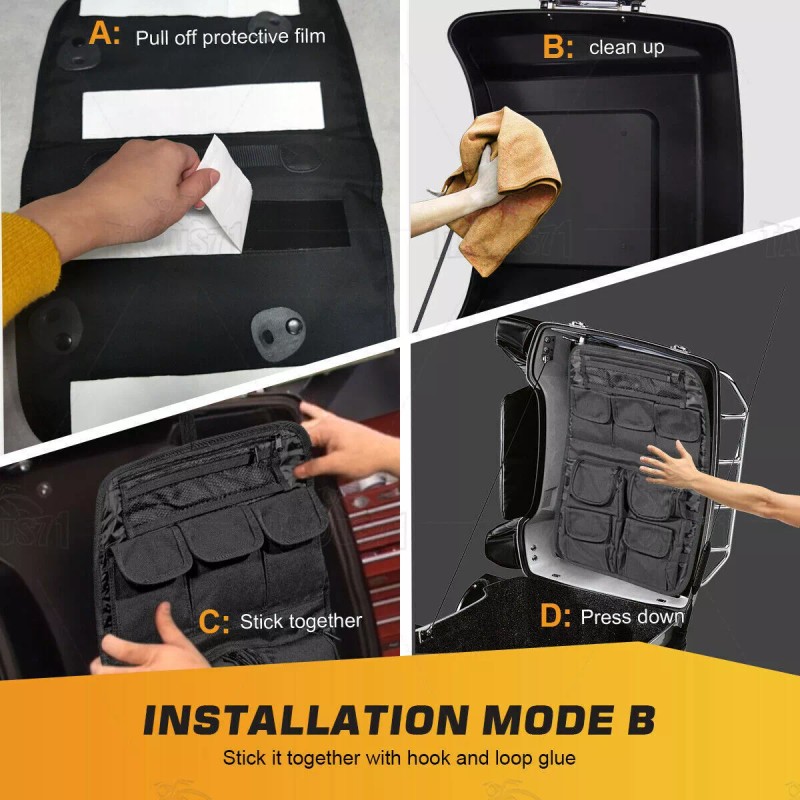 A: Pull off protective film

B: clean up

C: Stick together

D: Press down

INSTALLATION MODE B

Stick it together with hook and loop glue