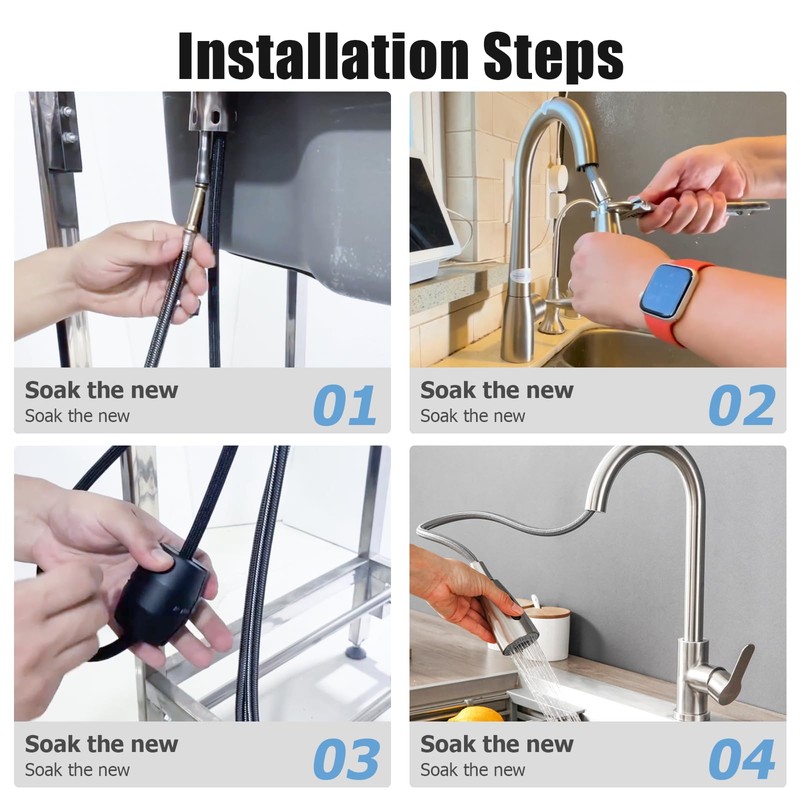 Installation Steps

Soak the new
Soak the new
01

Soak the new
Soak the new
02

Soak the new
Soak the new
03

Soak the new
Soak the new
04