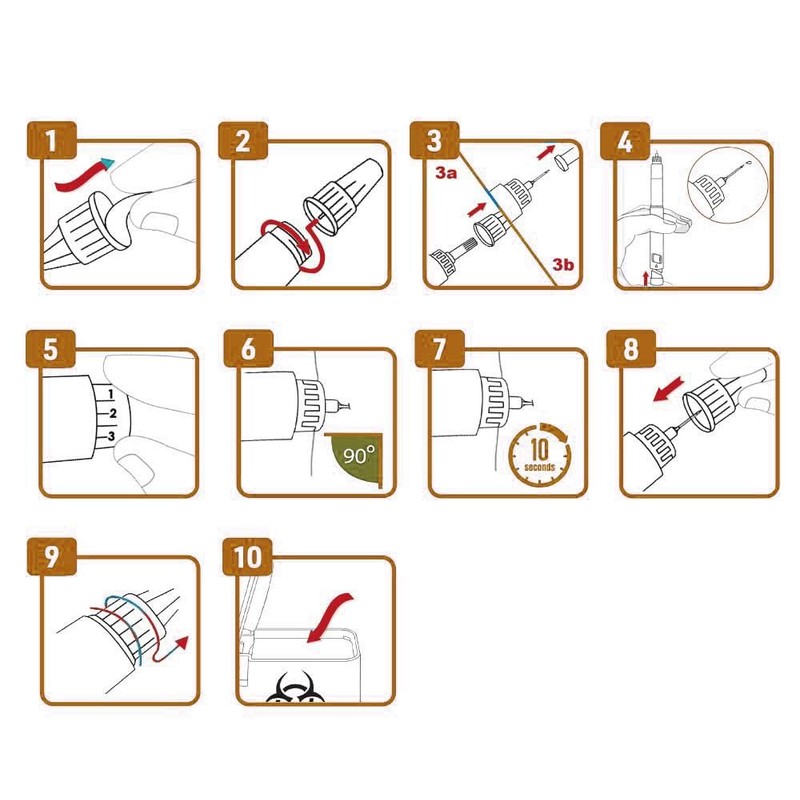 1

2

3
3a
3b

4

5
1
2
3

6
90°

7
10
seconds

8

9

10