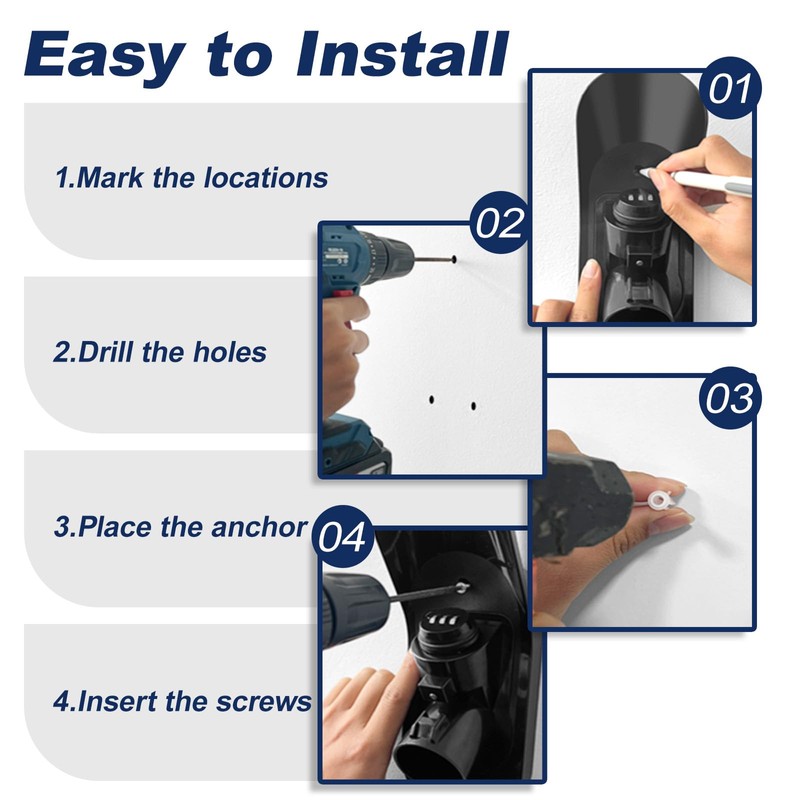 Easy to Install

1.Mark the locations

2.Drill the holes

3.Place the anchor

4.Insert the screws

01

02

03

04