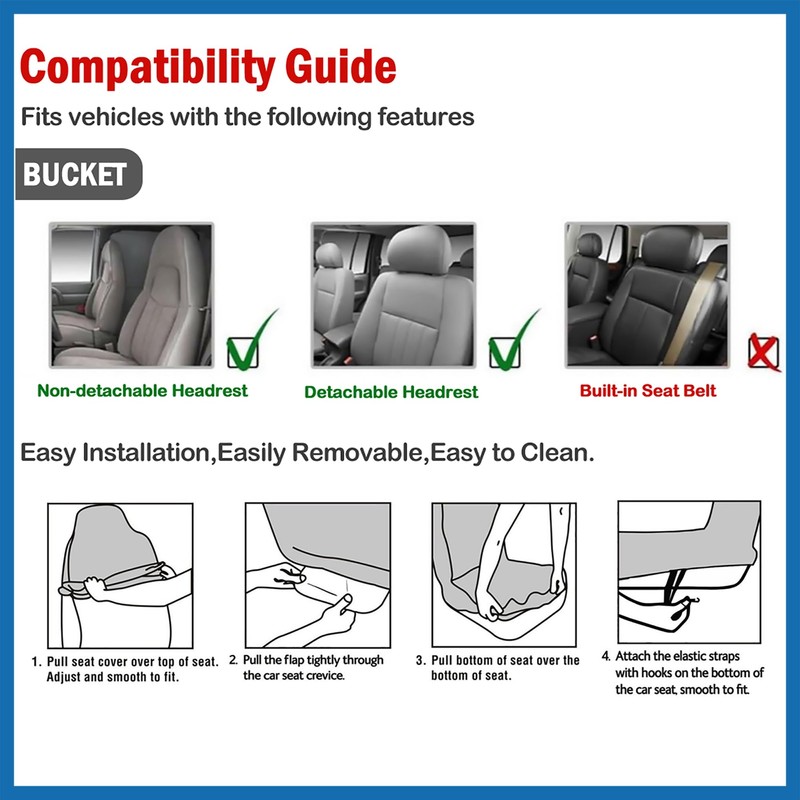 Compatibility Guide

Fits vehicles with the following features

BUCKET

Non-detachable Headrest

Detachable Headrest

Built-in Seat Belt

Easy Installation,Easily Removable,Easy to Clean.

1. Pull seat cover over top of seat. Adjust and smooth to fit.

2. Pull the flap tightly through the car seat crevice.

3. Pull bottom of seat over the bottom of seat.

4. Attach the elastic straps with hooks on the bottom of the car seat, smooth to fit.