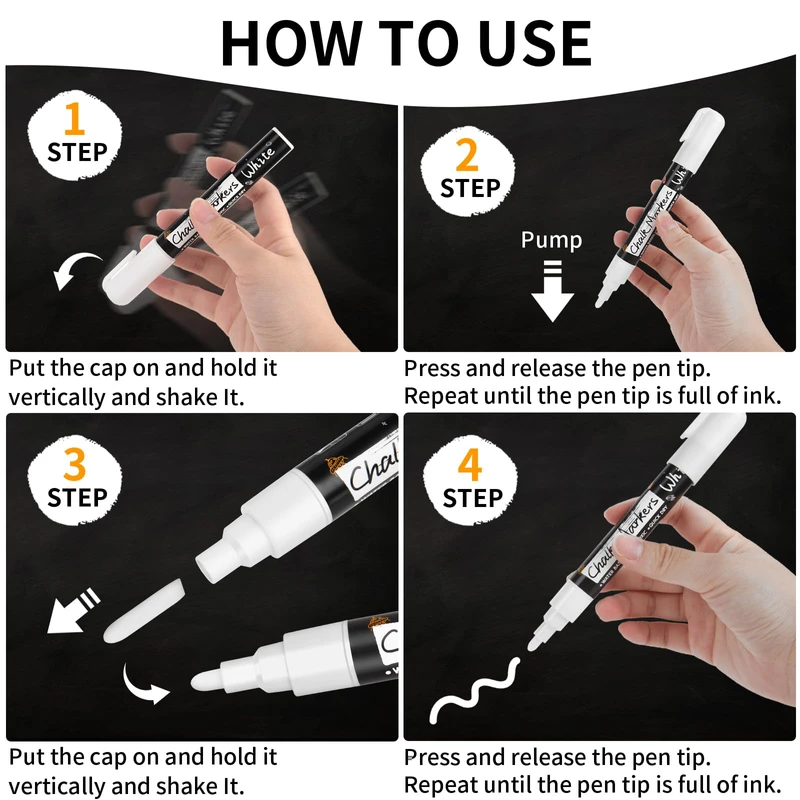 HOW TO USE

1
STEP

Chalk Markers White

Put the cap on and hold it vertically and shake It.

2
STEP

Pump

Chalk Markers White

Press and release the pen tip. Repeat until the pen tip is full of ink.

3
STEP

Chal

Put the cap on and hold it vertically and shake It.

4
STEP

Chalk Markers White

Press and release the pen tip. Repeat until the pen tip is full of ink.