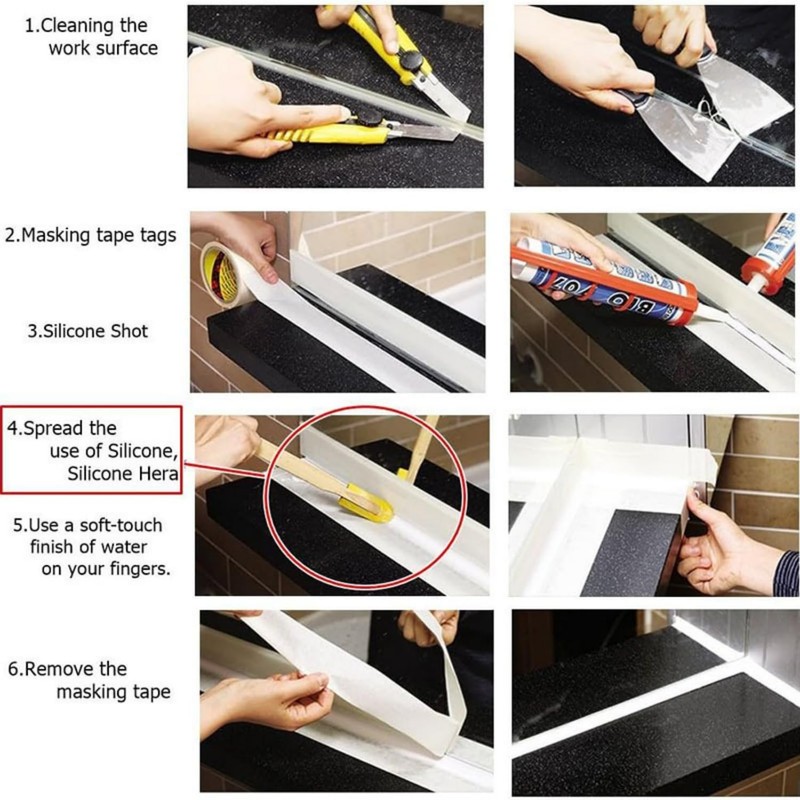 1.Cleaning the work surface

2.Masking tape tags

3.Silicone Shot

4.Spread the use of Silicone, Silicone Hera

5.Use a soft-touch finish of water on your fingers.

6.Remove the masking tape