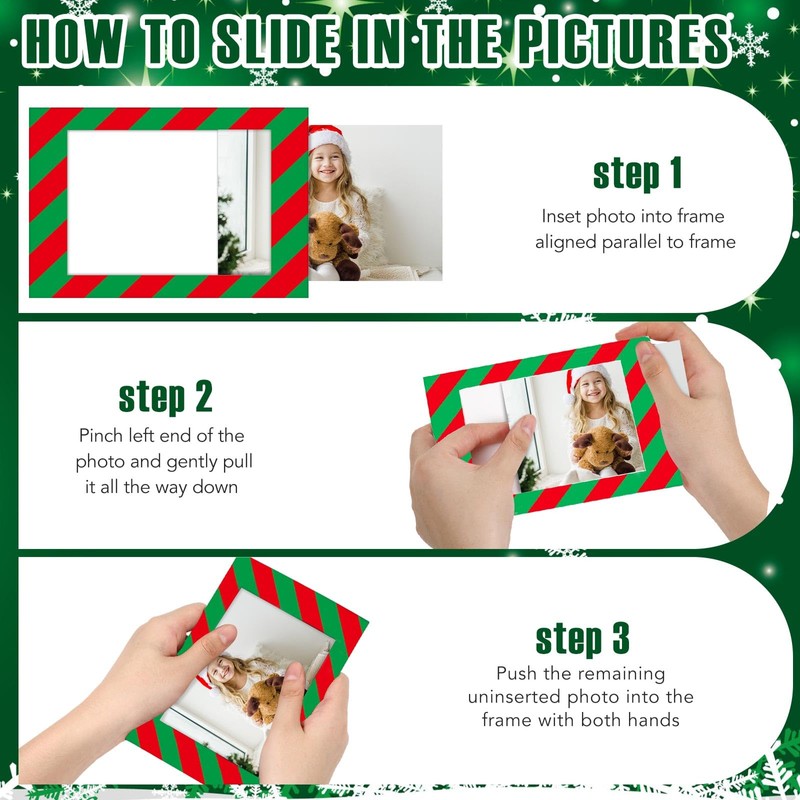 HOW TO SLIDE IN THE PICTURES

step 1
Inset photo into frame aligned parallel to frame

step 2
Pinch left end of the photo and gently pull it all the way down

step 3
Push the remaining uninserted photo into the frame with both hands