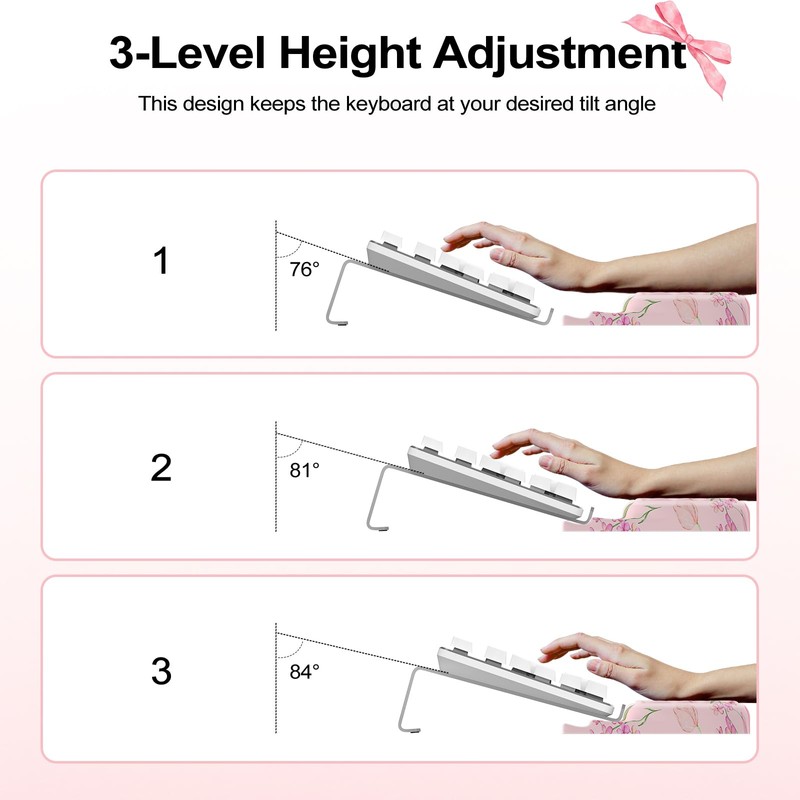 3-Level Height Adjustment

This design keeps the keyboard at your desired tilt angle

1

76°

2

81°

3

84°