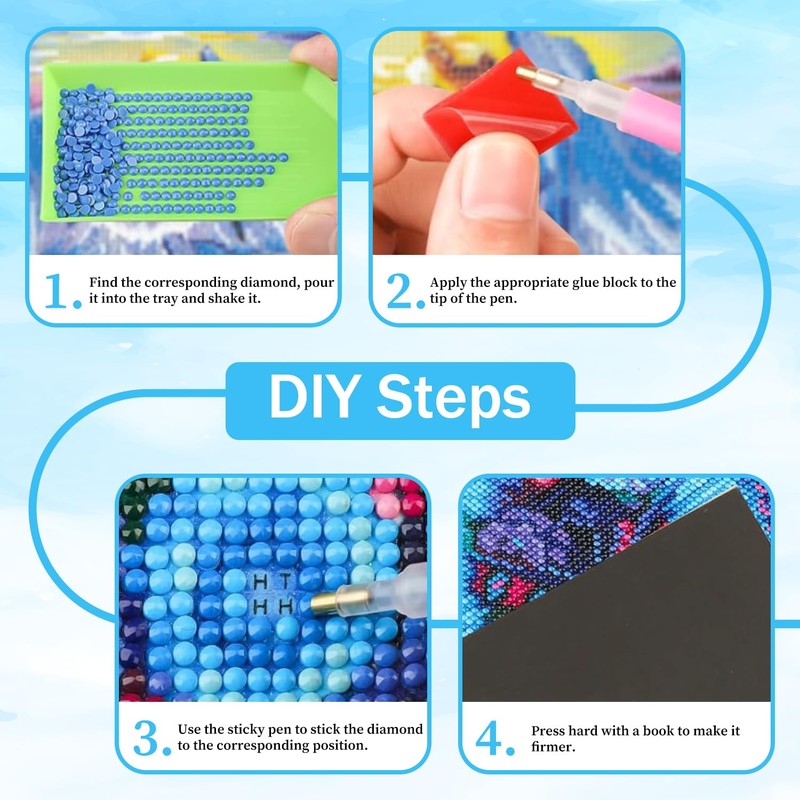 1. Find the corresponding diamond, pour it into the tray and shake it.

2. Apply the appropriate glue block to the tip of the pen.

DIY Steps

H T
H H

3. Use the sticky pen to stick the diamond to the corresponding position.

4. Press hard with a book to make it firmer.