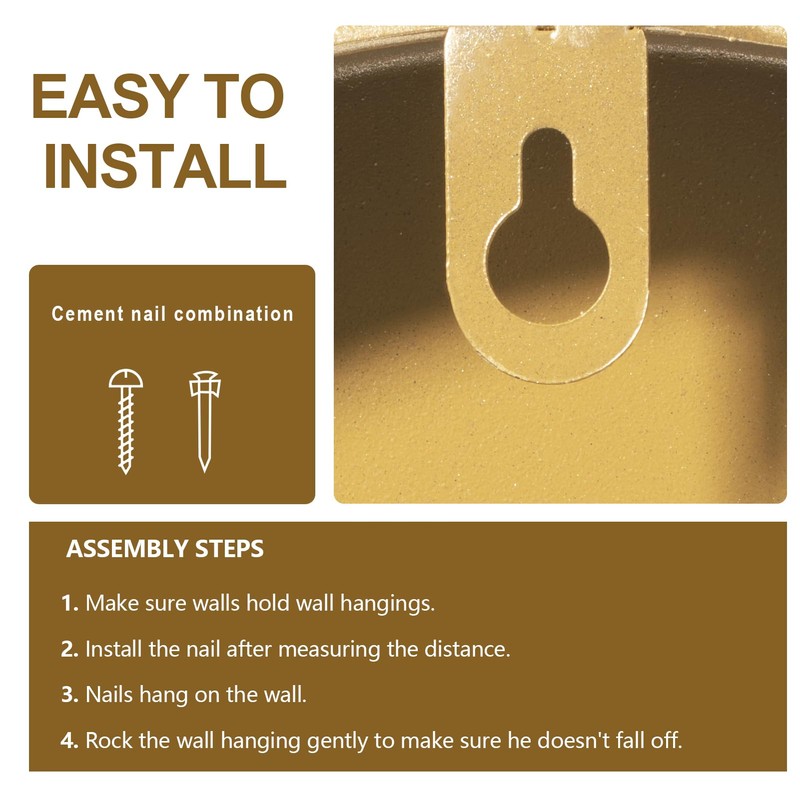 EASY TO INSTALL

Cement nail combination

ASSEMBLY STEPS

1. Make sure walls hold wall hangings.

2. Install the nail after measuring the distance.

3. Nails hang on the wall.

4. Rock the wall hanging gently to make sure he doesn't fall off.