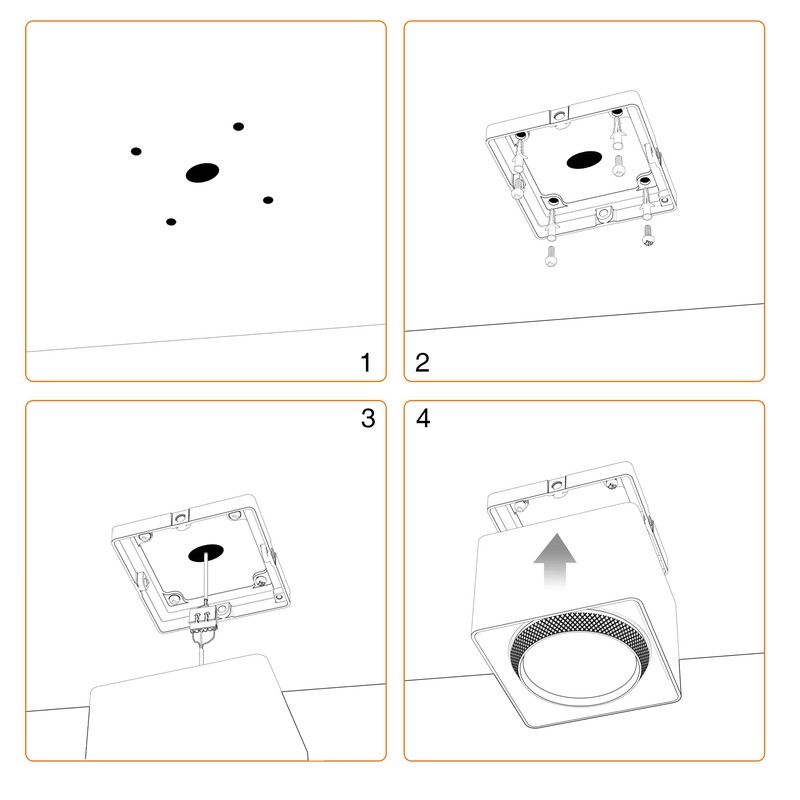 1

2

3

4