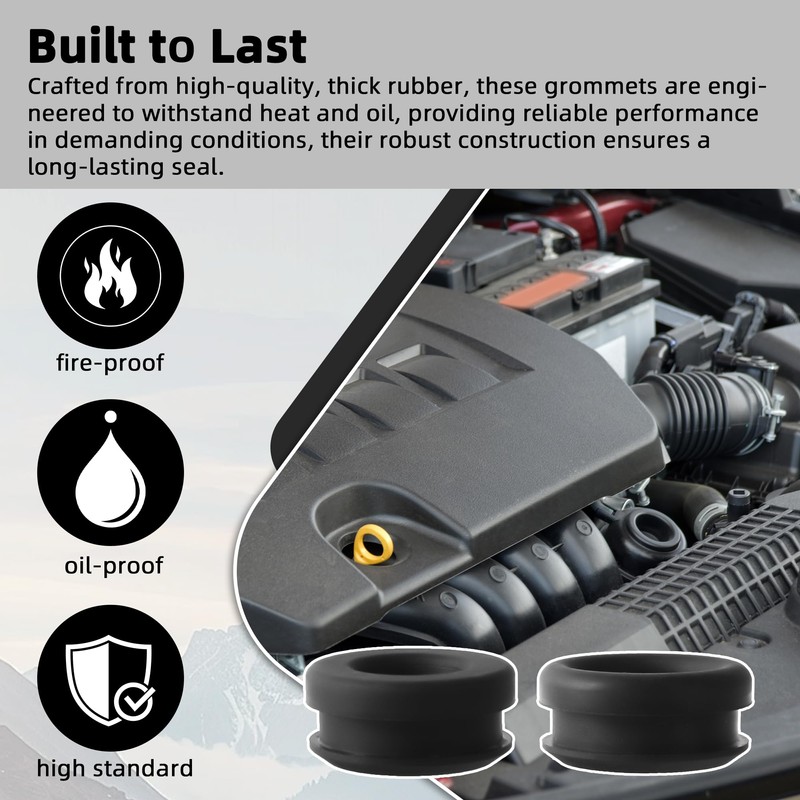 Built to Last

Crafted from high-quality, thick rubber, these grommets are engineered to withstand heat and oil, providing reliable performance in demanding conditions, their robust construction ensures a long-lasting seal.

fire-proof

oil-proof

high standard