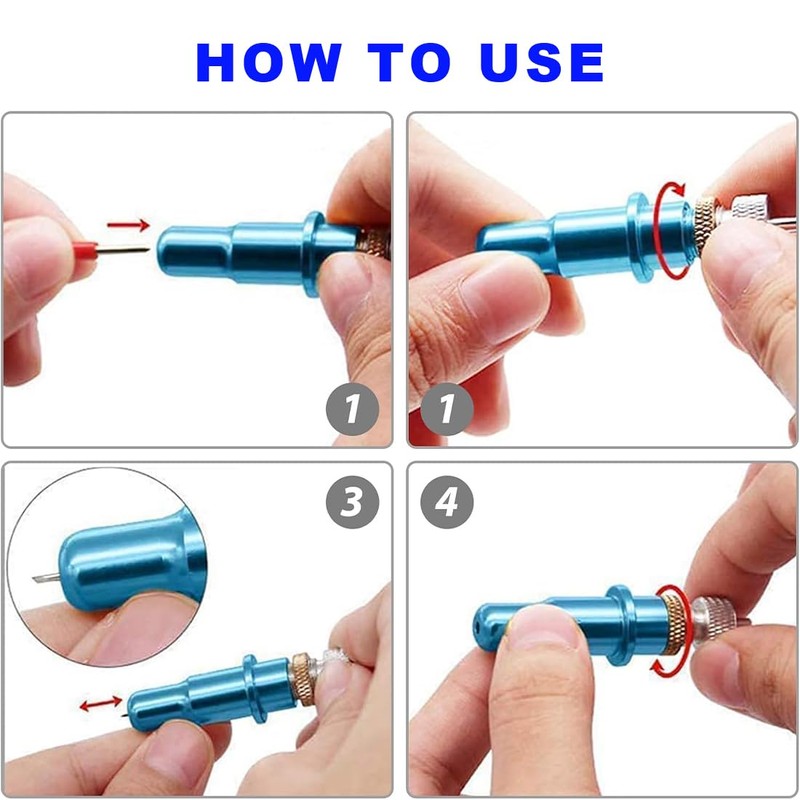 HOW TO USE

1

1

3

4