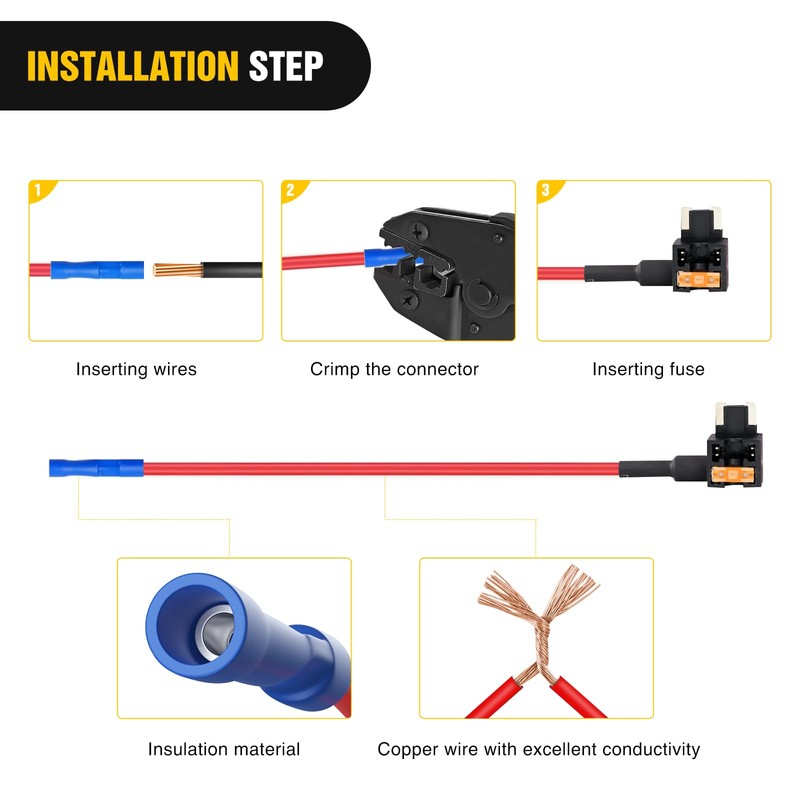 INSTALLATION STEP

1

Inserting wires

2

Crimp the connector

3

Inserting fuse

Insulation material

Copper wire with excellent conductivity