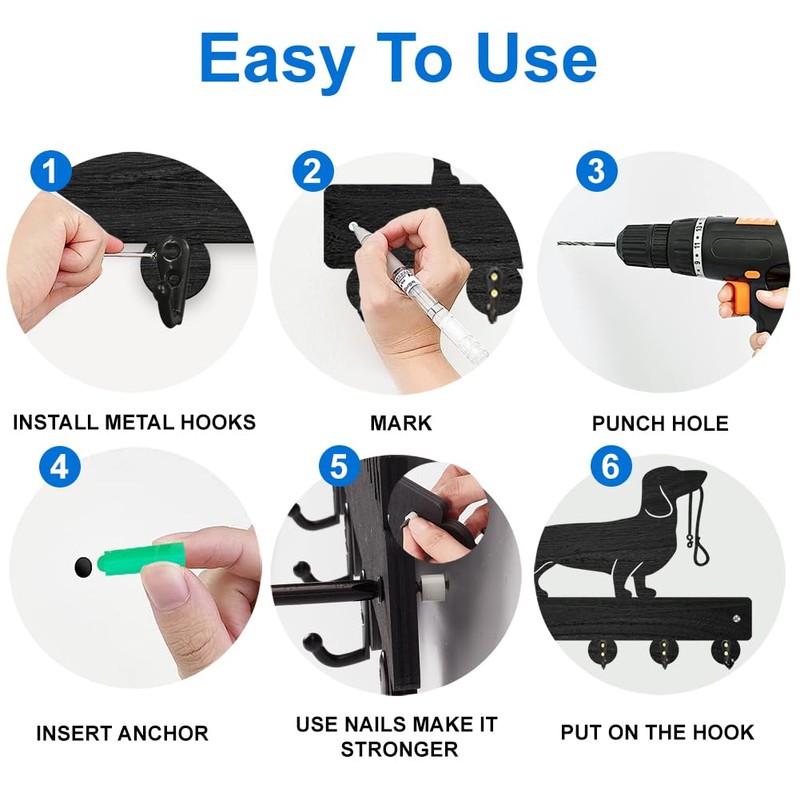 Easy To Use

1

INSTALL METAL HOOKS

2

MARK

3

PUNCH HOLE

4

INSERT ANCHOR

5

USE NAILS MAKE IT STRONGER

6

PUT ON THE HOOK