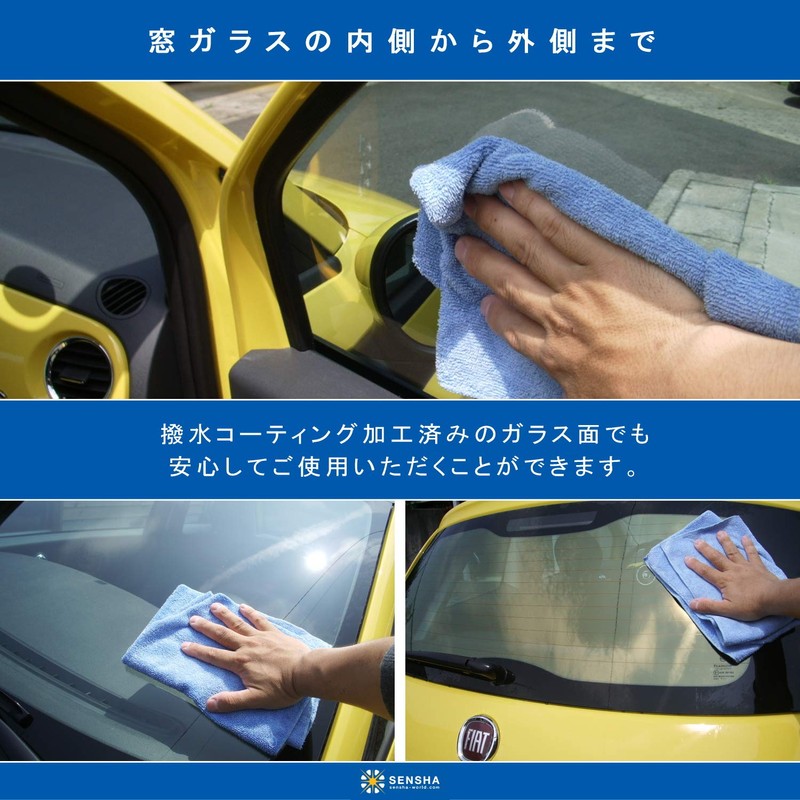 窓ガラスの内側から外側まで

撥水コーティング加工済みのガラス面でも
安心してご使用いただくことができます。

FIAT

SENSHA
sensha-world.com