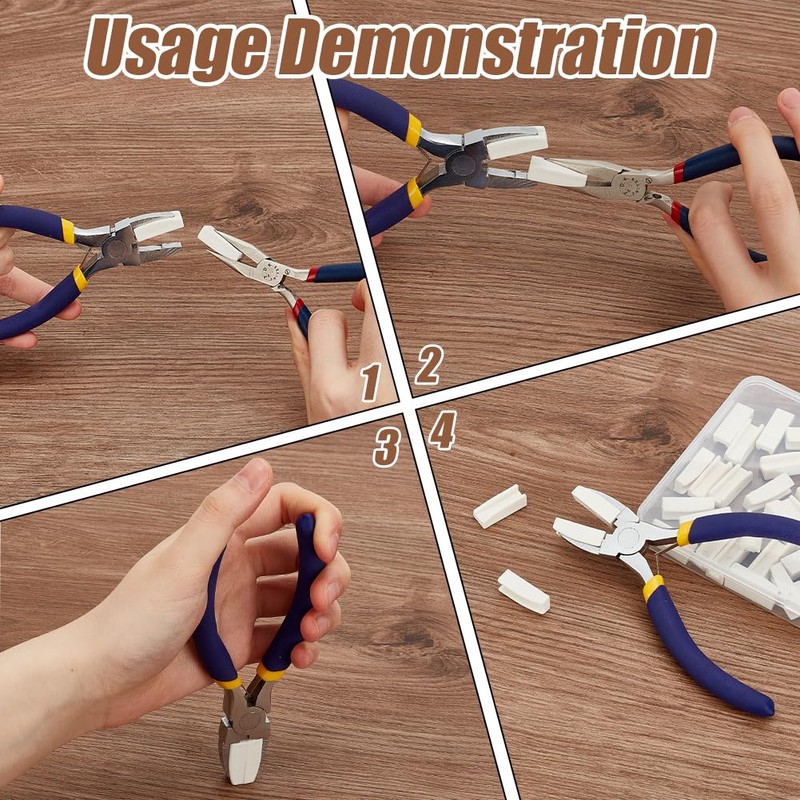 Usage Demonstration

1

2

3

4