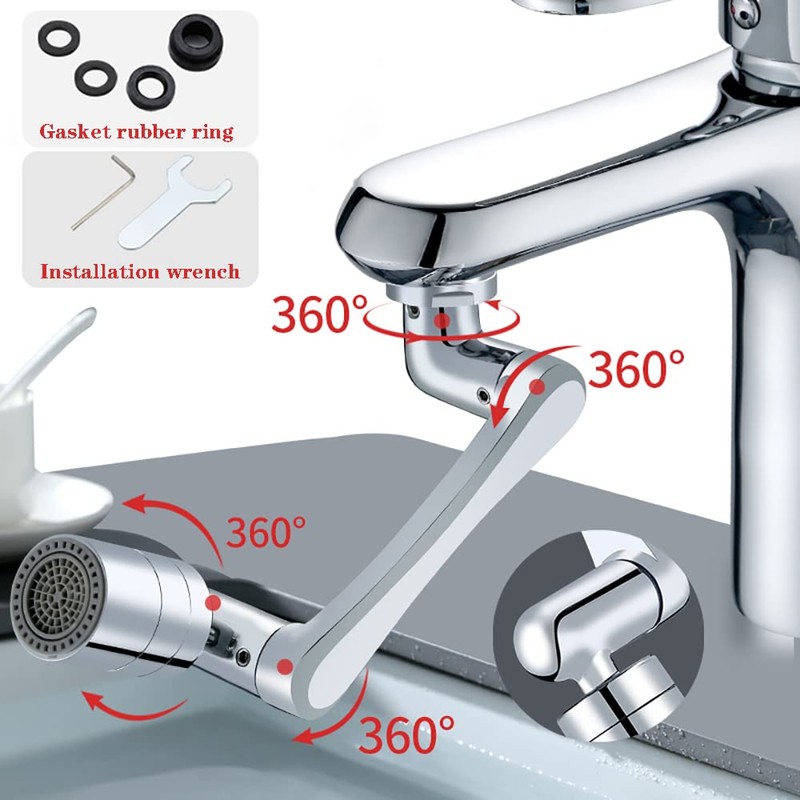 Gasket rubber ring

Installation wrench

360°

360°

360°

360°