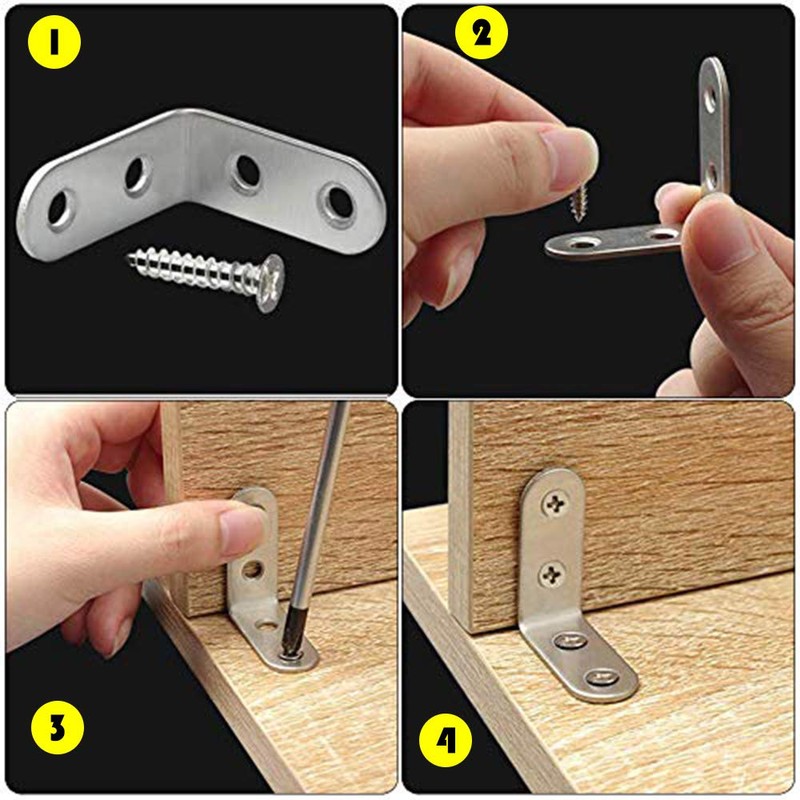 1

2

3

4