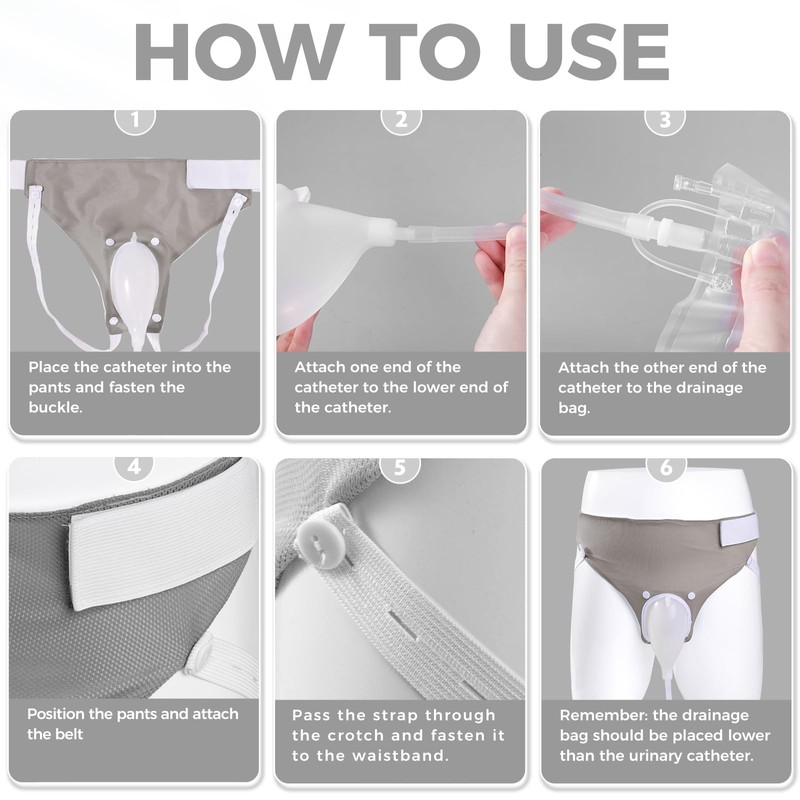 HOW TO USE

1

Place the catheter into the pants and fasten the buckle.

2

Attach one end of the catheter to the lower end of the catheter.

3

Attach the other end of the catheter to the drainage bag.

4

Position the pants and attach the belt

5

Pass the strap through the crotch and fasten it to the waistband.

6

Remember: the drainage bag should be placed lower than the urinary catheter.