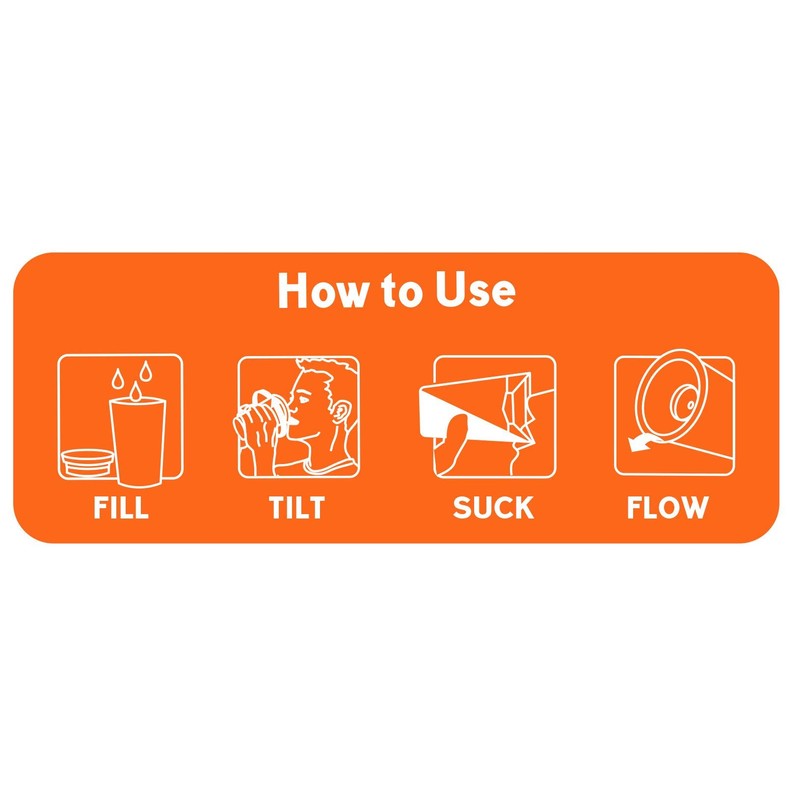 How to Use

FILL

TILT

SUCK

FLOW