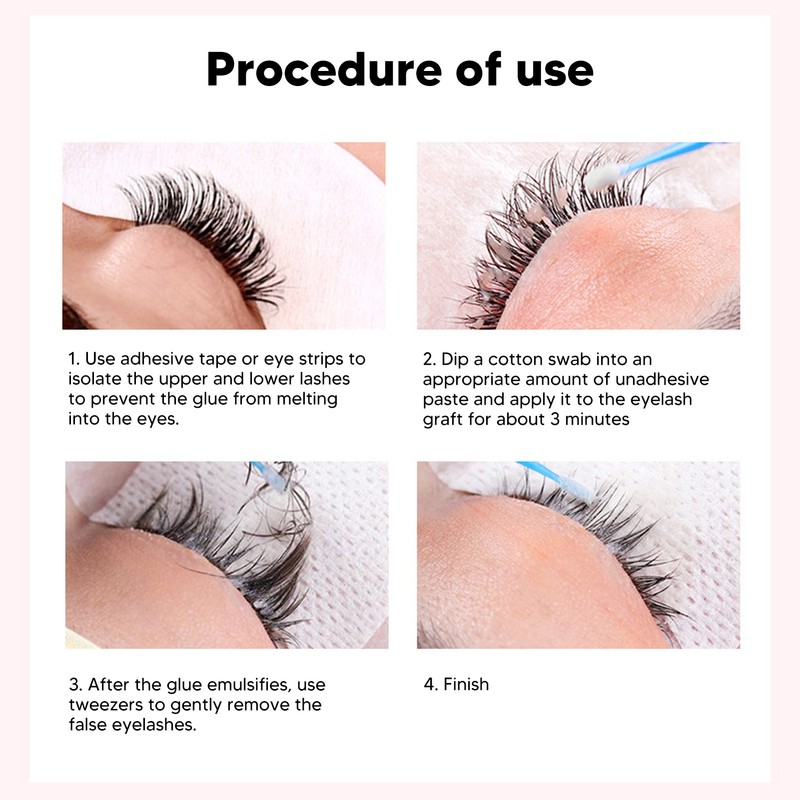 Procedure of use

1. Use adhesive tape or eye strips to isolate the upper and lower lashes to prevent the glue from melting into the eyes.

2. Dip a cotton swab into an appropriate amount of unadhesive paste and apply it to the eyelash graft for about 3 minutes

3. After the glue emulsifies, use tweezers to gently remove the false eyelashes.

4. Finish