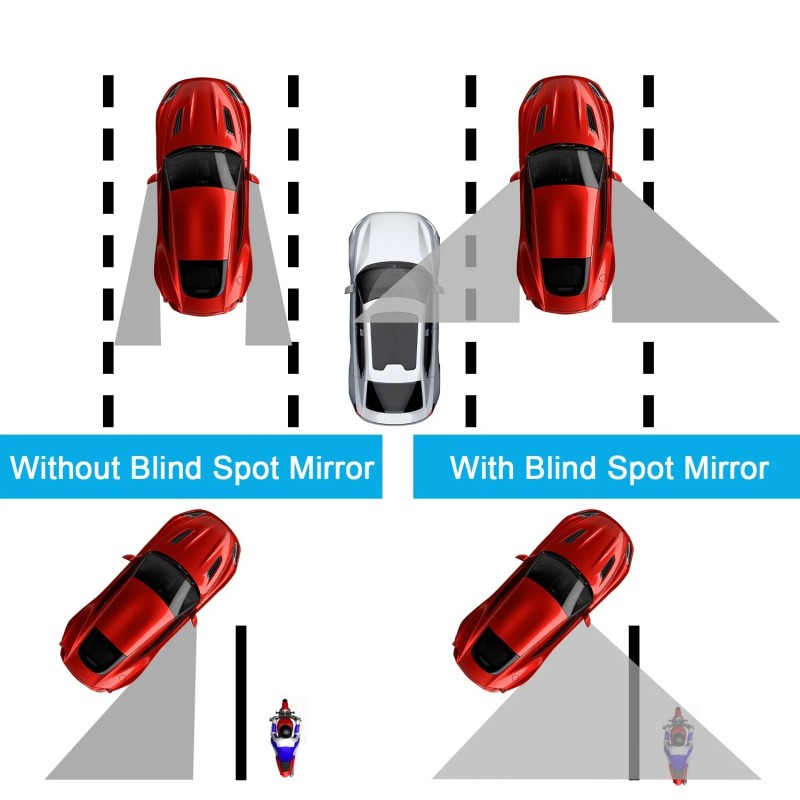 Without Blind Spot Mirror

With Blind Spot Mirror