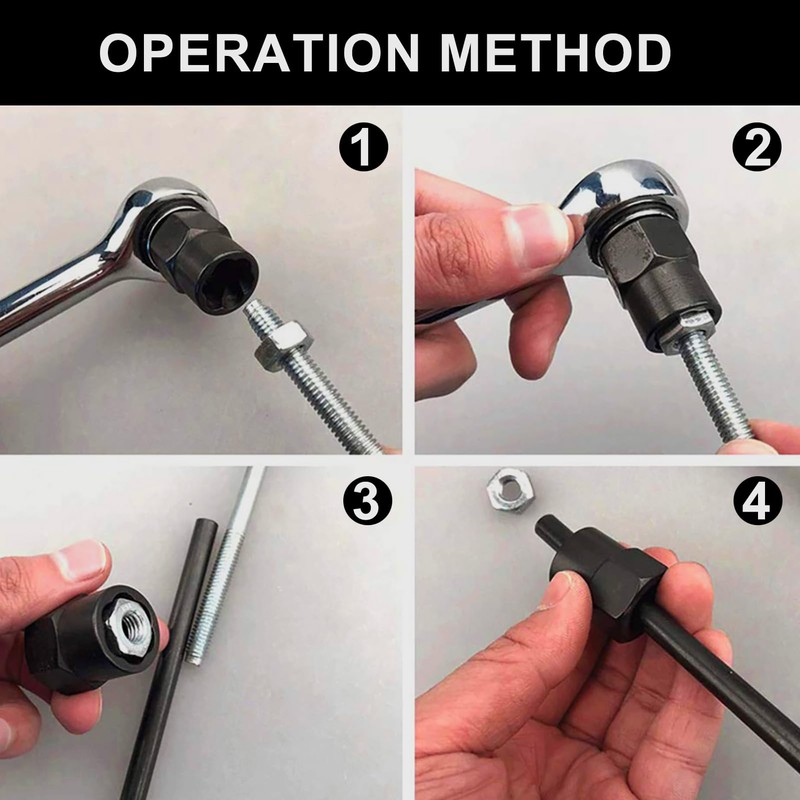 OPERATION METHOD

1

2

3

4