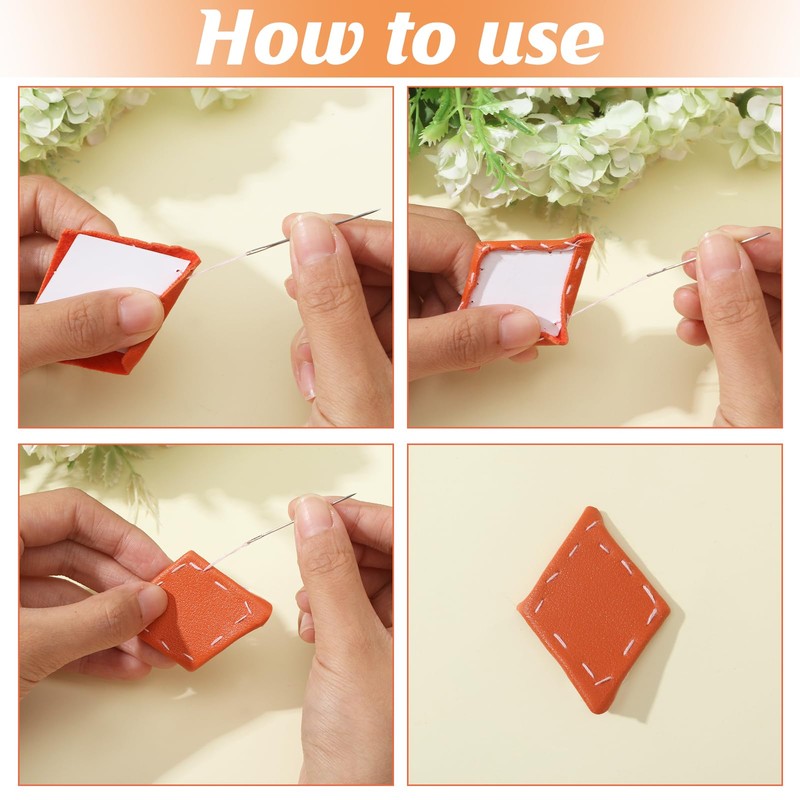 How to use