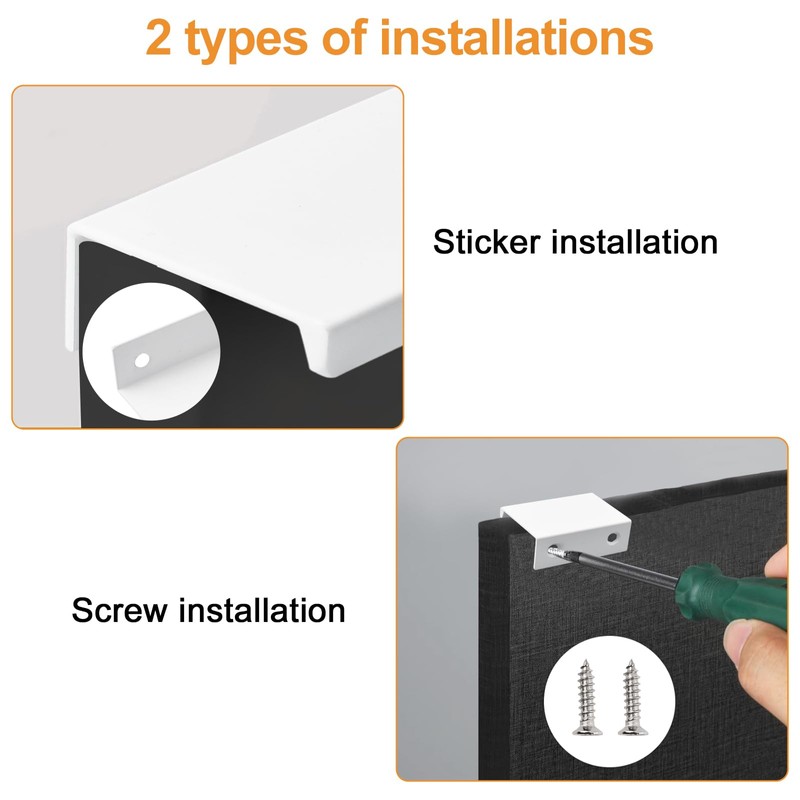 2 types of installations

Sticker installation

Screw installation