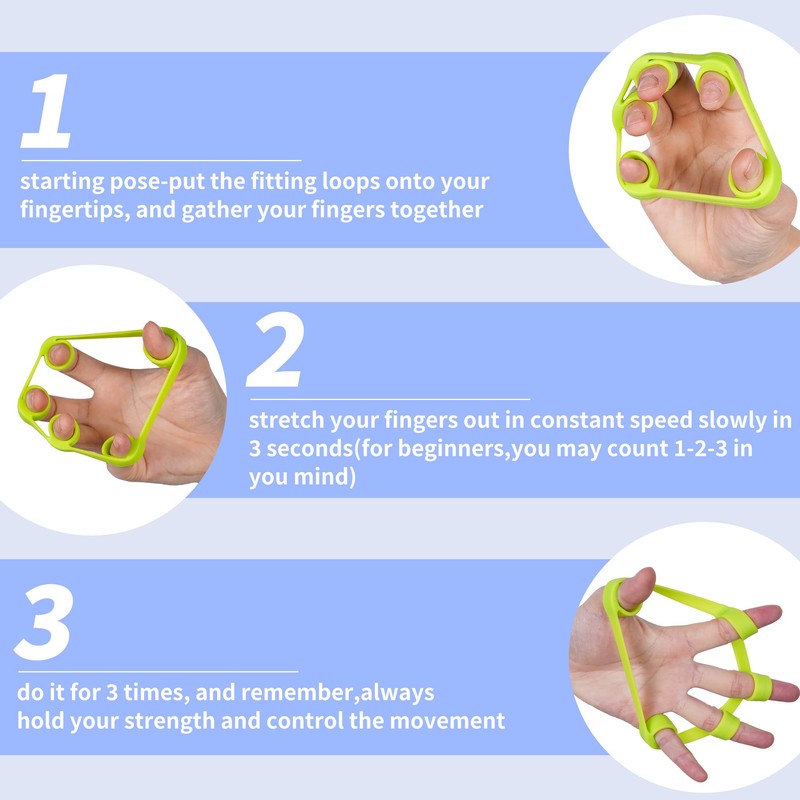 1

starting pose-put the fitting loops onto your fingertips, and gather your fingers together

2

stretch your fingers out in constant speed slowly in 3 seconds(for beginners,you may count 1-2-3 in you mind)

3

do it for 3 times, and remember,always hold your strength and control the movement