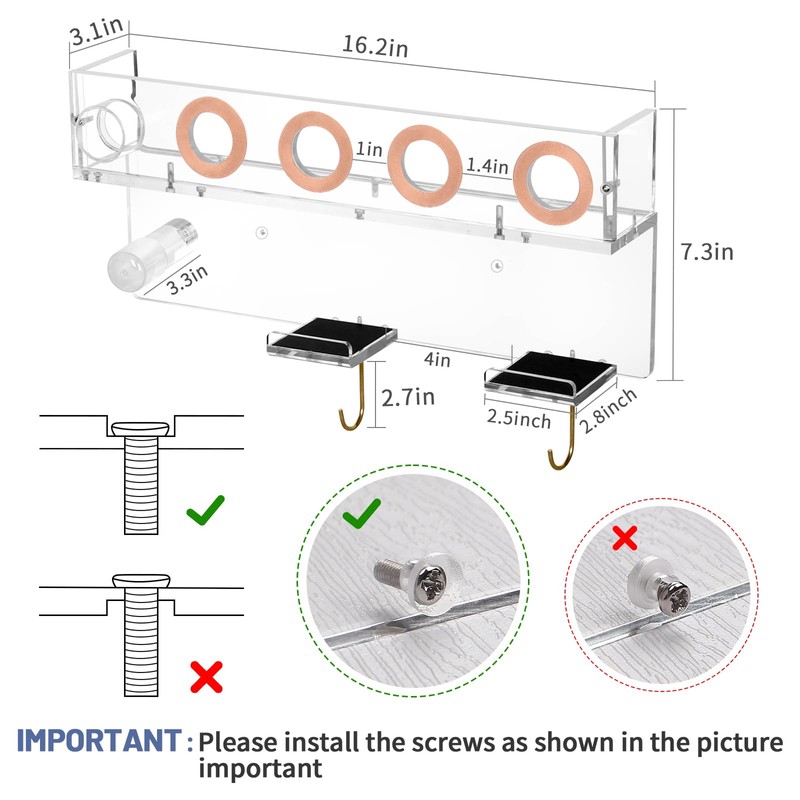 3.1in
16.2in
1in
1.4in
7.3in
3.3in
4in
2.7in
2.5inch
2.8inch

IMPORTANT : Please install the screws as shown in the picture important