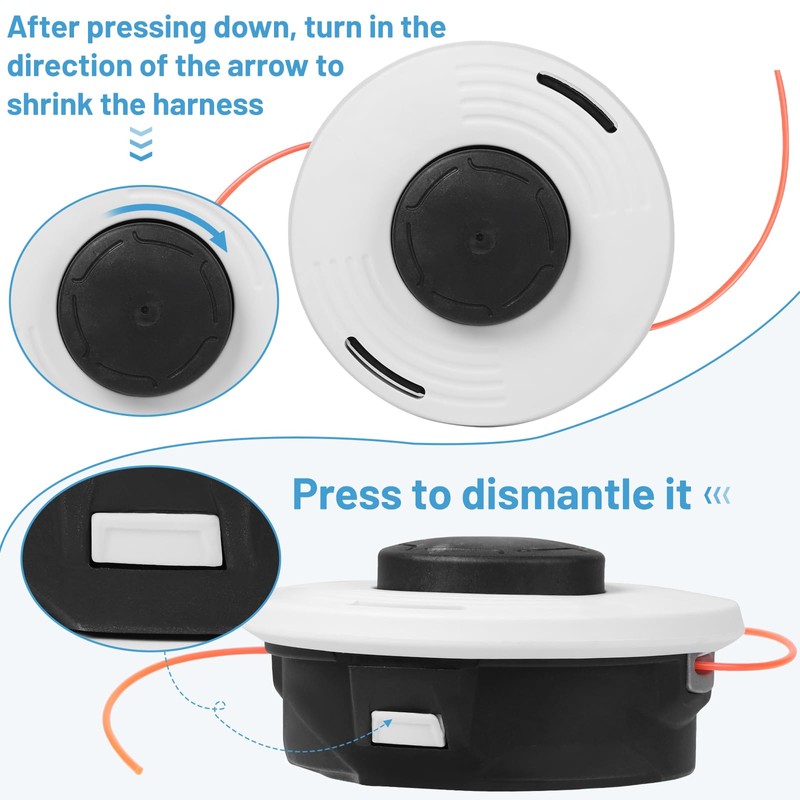 After pressing down, turn in the direction of the arrow to shrink the harness

Press to dismantle it