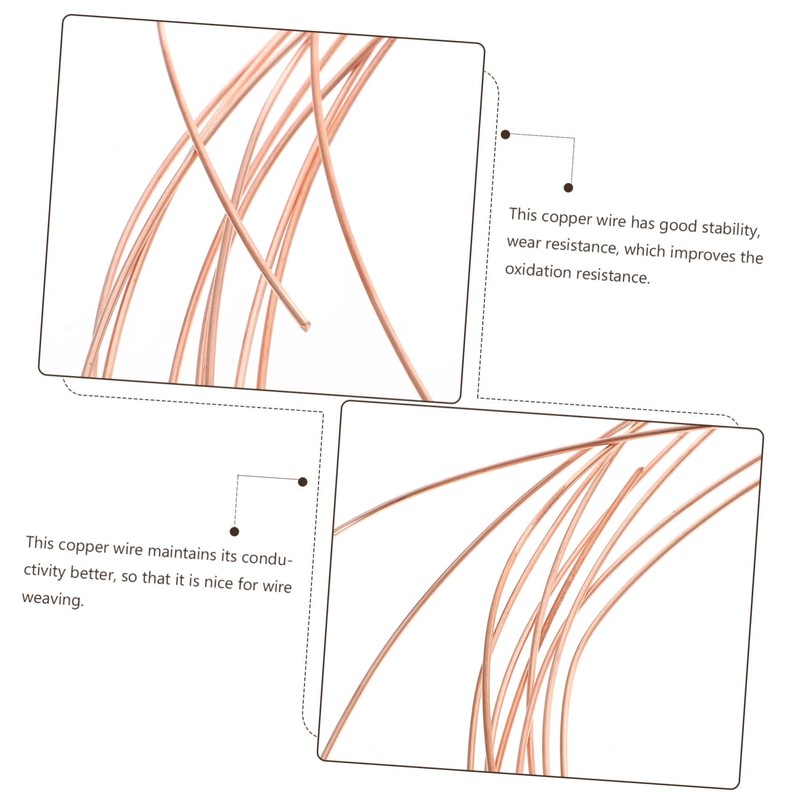 This copper wire has good stability, wear resistance, which improves the oxidation resistance.

This copper wire maintains its conductivity better, so that it is nice for wire weaving.