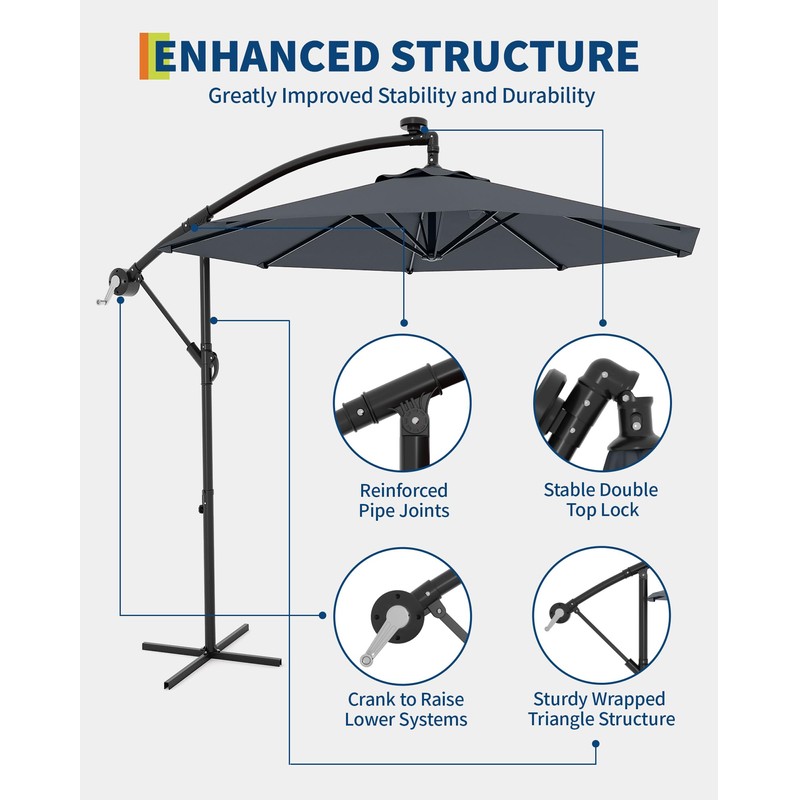 ENHANCED STRUCTURE
Greatly Improved Stability and Durability

Reinforced Pipe Joints

Stable Double Top Lock

Crank to Raise Lower Systems

Sturdy Wrapped Triangle Structure